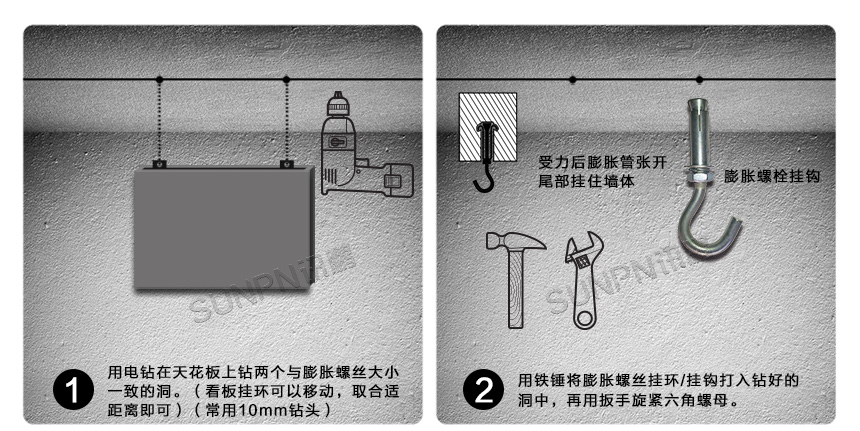 SUNPN讯鹏

1 用电钻在天花板上钻两个与膨胀螺丝大小一致的洞。（看板挂环可以移动，取合适距离即可）（常用10mm钻头）

受力后膨胀管张开尾部挂住墙体

膨胀螺栓挂钩

SUNPN讯鹏

2 用铁锤将膨胀螺丝挂环/挂钩打入钻好的洞中，再用扳手旋紧六角螺母。