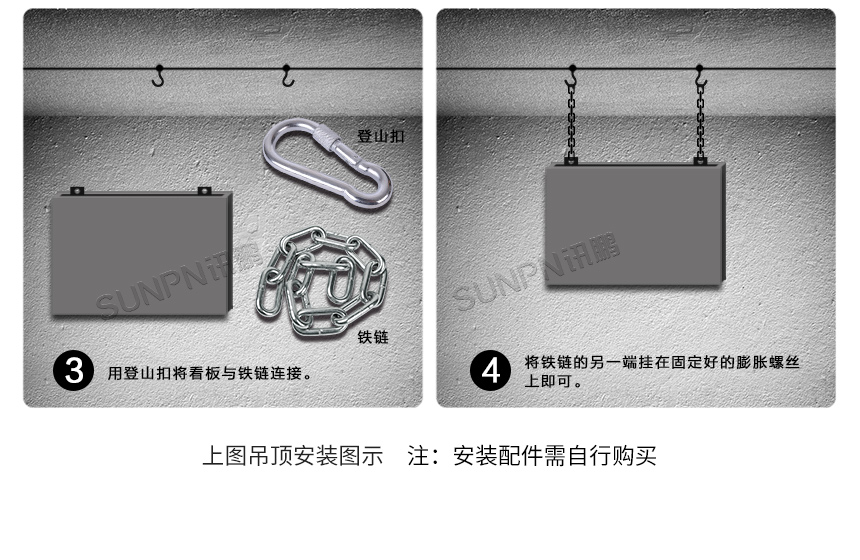 登山扣

SUNPN讯鹏

铁链

3 用登山扣将看板与铁链连接。

SUNPN讯鹏

4 将铁链的另一端挂在固定好的膨胀螺丝上即可。

上图吊顶安装图示　注：安装配件需自行购买